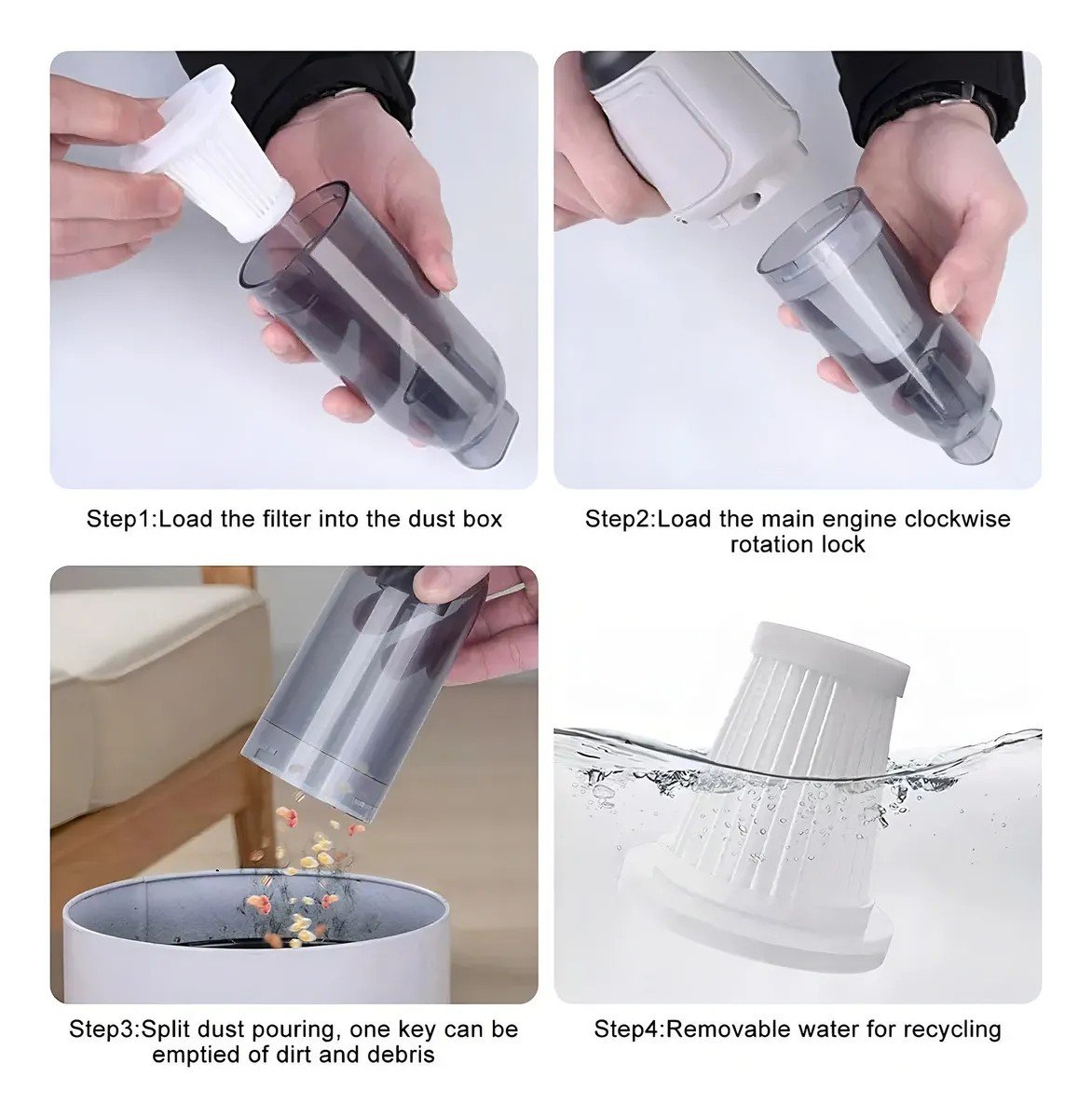 Step1:Load the filter into the dust box

Step2:Load the main engine clockwise rotation lock

Step3:Split dust pouring, one key can be emptied of dirt and debris

Step4:Removable water for recycling